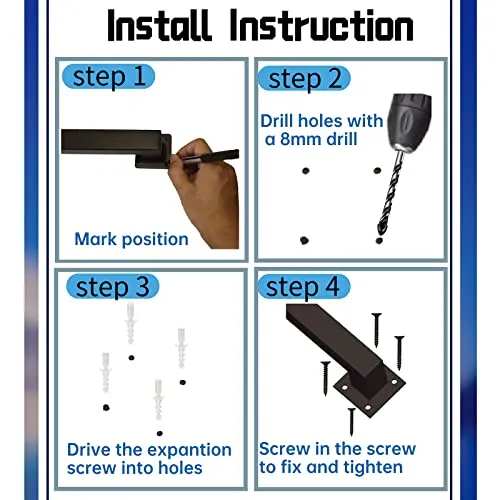 Install Instruction

step 1

Mark position

step 2

Drill holes with a 8mm drill

step 3

Drive the expantion screw into holes

step 4

Screw in the screw to fix and tighten