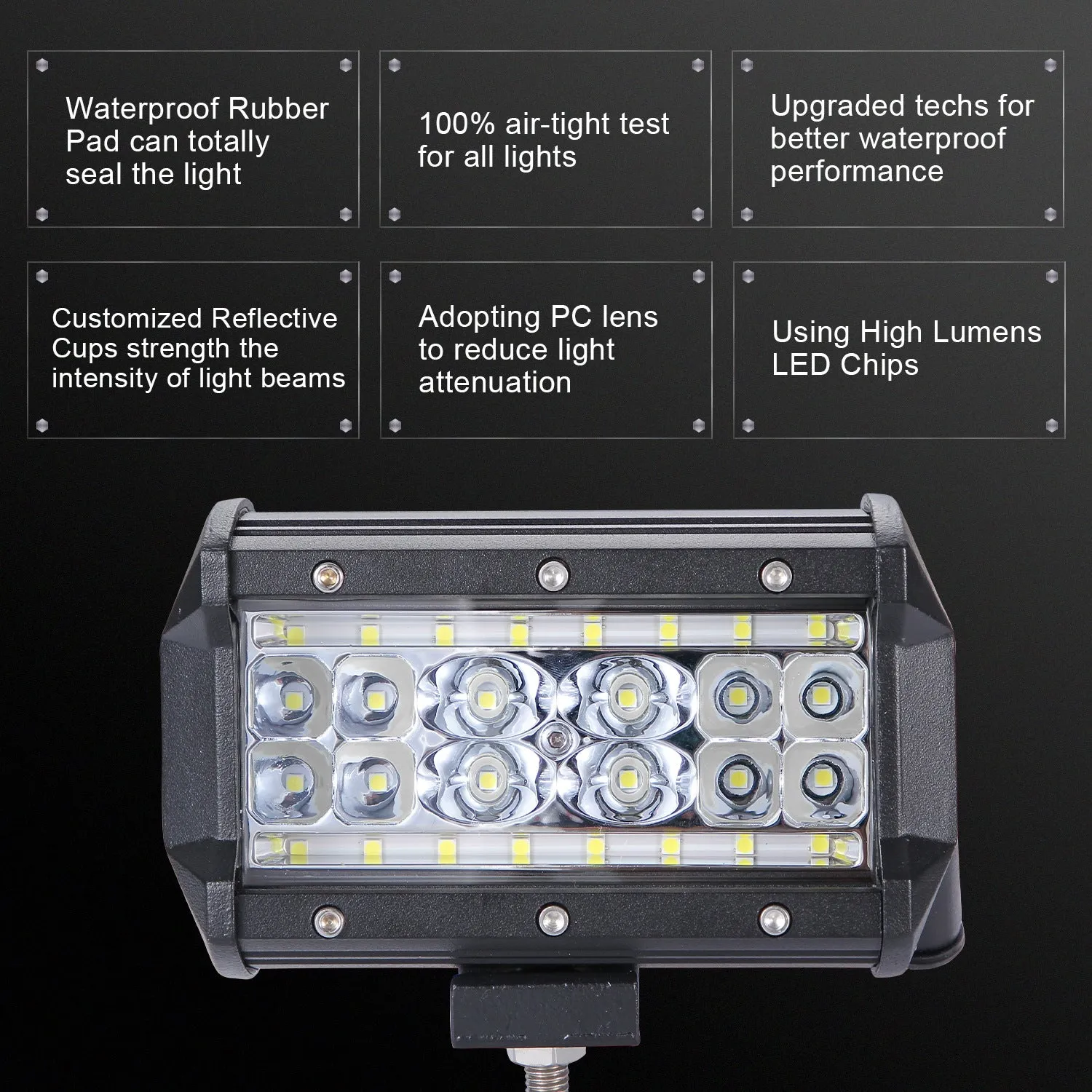 Waterproof Rubber Pad can totally seal the light

100% air-tight test for all lights

Upgraded techs for better waterproof performance

Customized Reflective Cups strength the intensity of light beams

Adopting PC lens to reduce light attenuation

Using High Lumens LED Chips