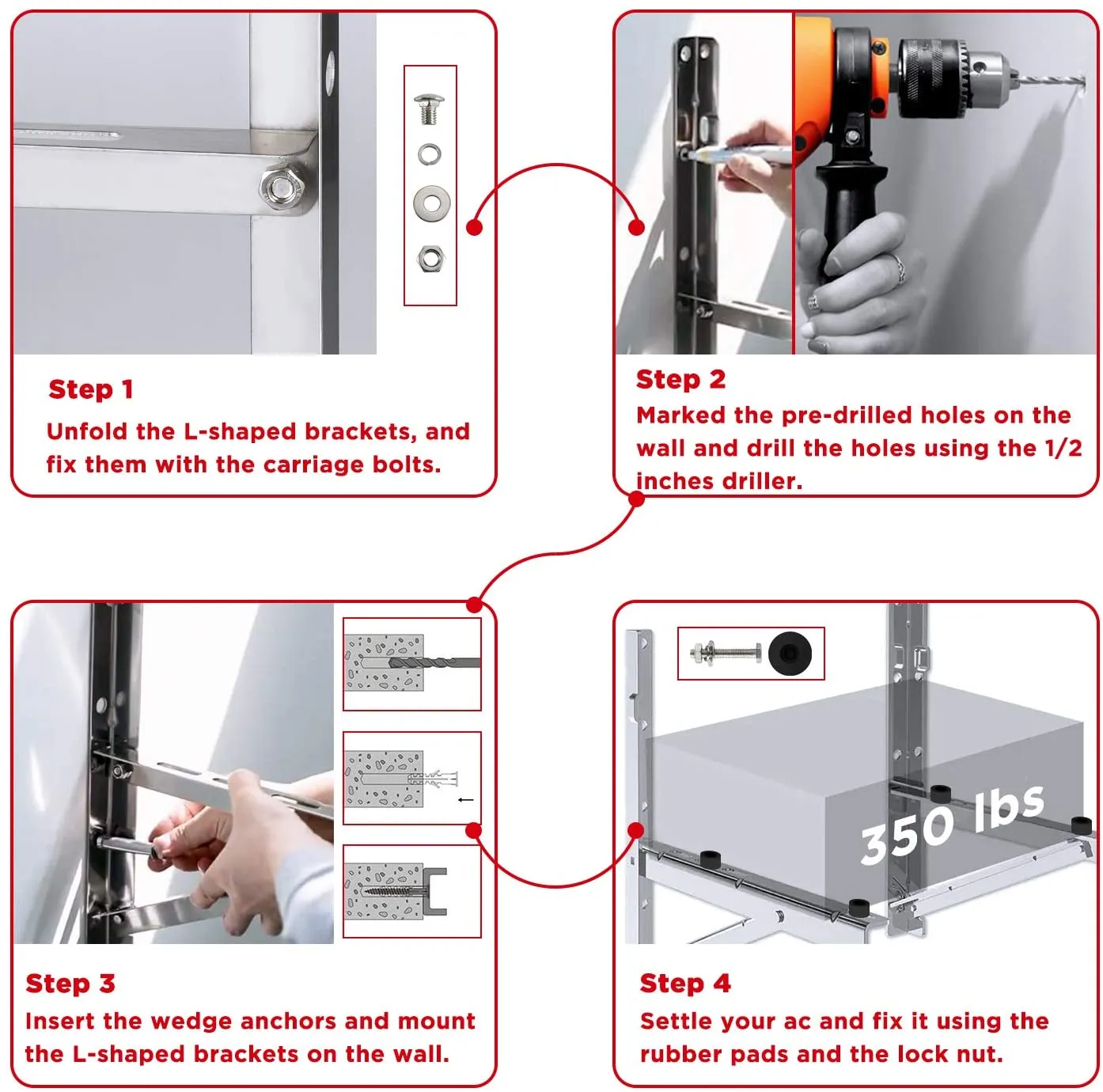 Step 1
Unfold the L-shaped brackets, and fix them with the carriage bolts.

Step 2
Marked the pre-drilled holes on the wall and drill the holes using the 1/2 inches driller.

Step 3
Insert the wedge anchors and mount the L-shaped brackets on the wall.

350 lbs

Step 4
Settle your ac and fix it using the rubber pads and the lock nut.