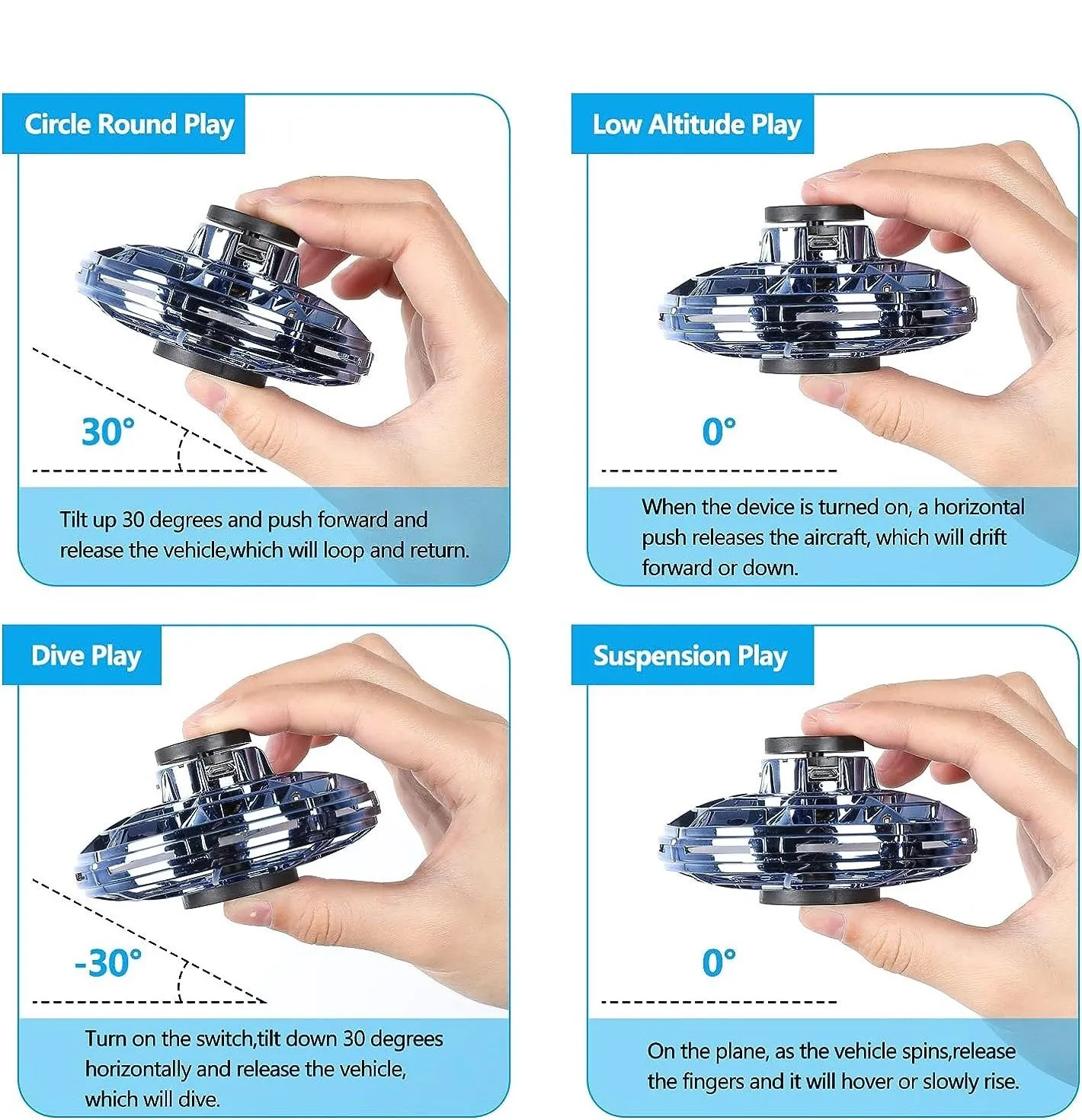 Circle Round Play

30°

Tilt up 30 degrees and push forward and release the vehicle,which will loop and return.

Low Altitude Play

0°

When the device is turned on, a horizontal push releases the aircraft, which will drift forward or down.

Dive Play

-30°

Turn on the switch,tilt down 30 degrees horizontally and release the vehicle, which will dive.

Suspension Play

0°

On the plane, as the vehicle spins,release the fingers and it will hover or slowly rise.